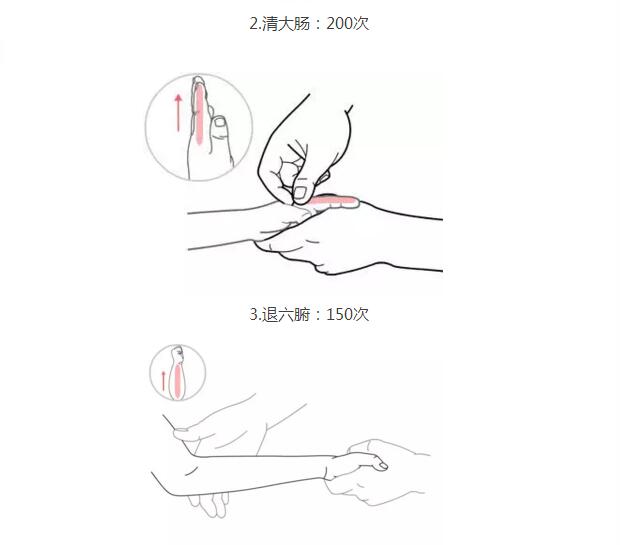 2.清大肠：200次

3.退六腑：150次